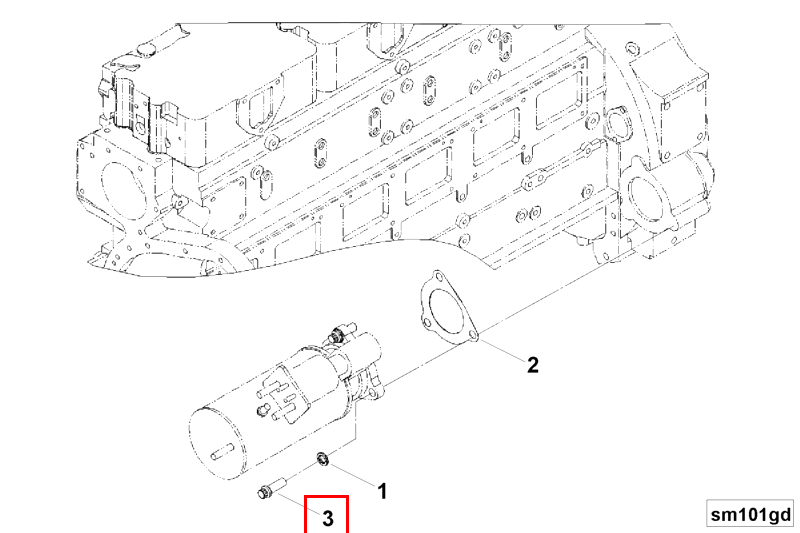 2

1

3

sm101gd