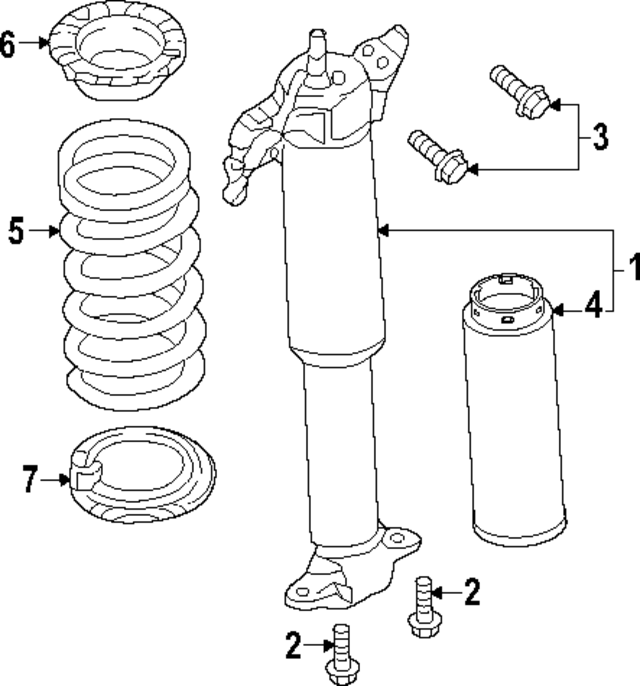 6
3
5
1
4
7
2
2