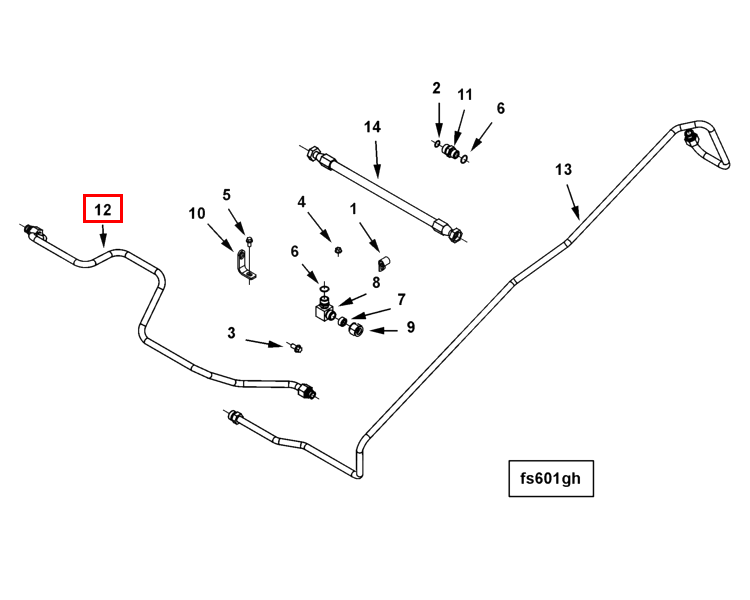 2
11
6
14
13
12
5
10
4
1
6
8
7
9
3
fs601gh