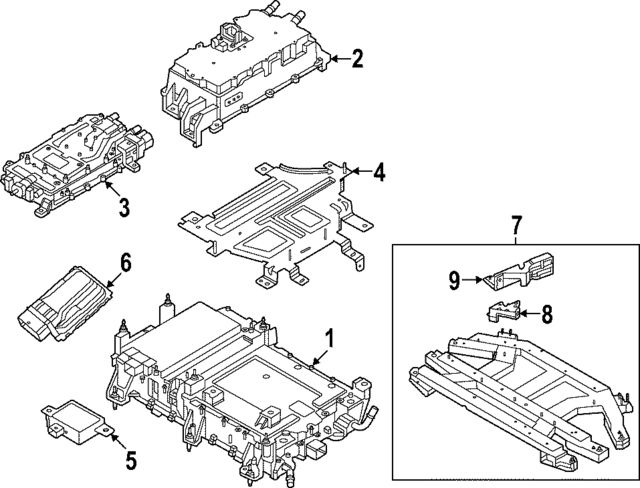 2
3
4
7
6
9
8
1
5