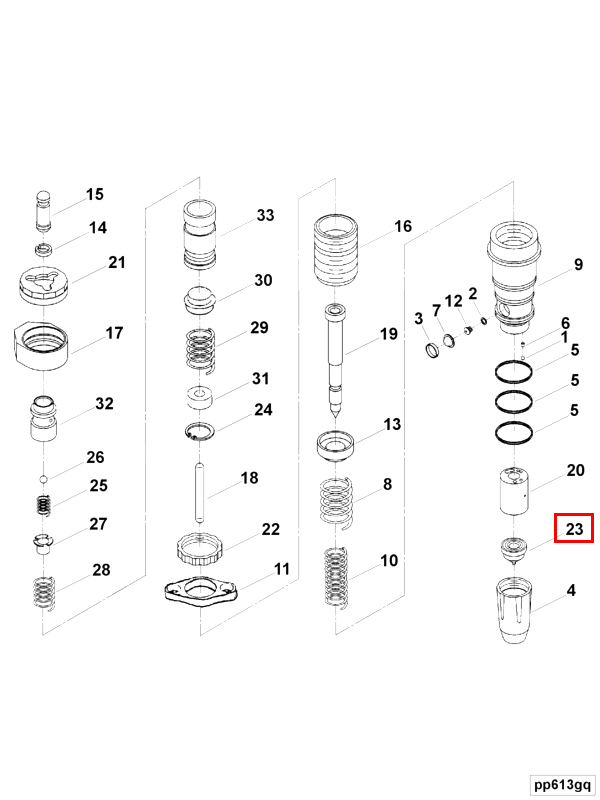 15
14
21
17
32
26
25
27
28
33
30
29
31
24
18
22
11
16
19
13
8
10
3
7
12
2
9
6
1
5
5
5
20
23
4
pp613gq