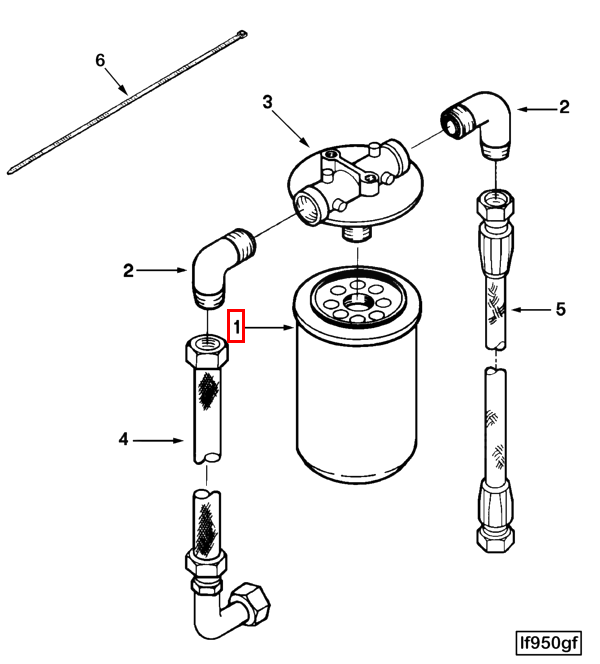 6
3
2
2
1
5
4
lf950gf