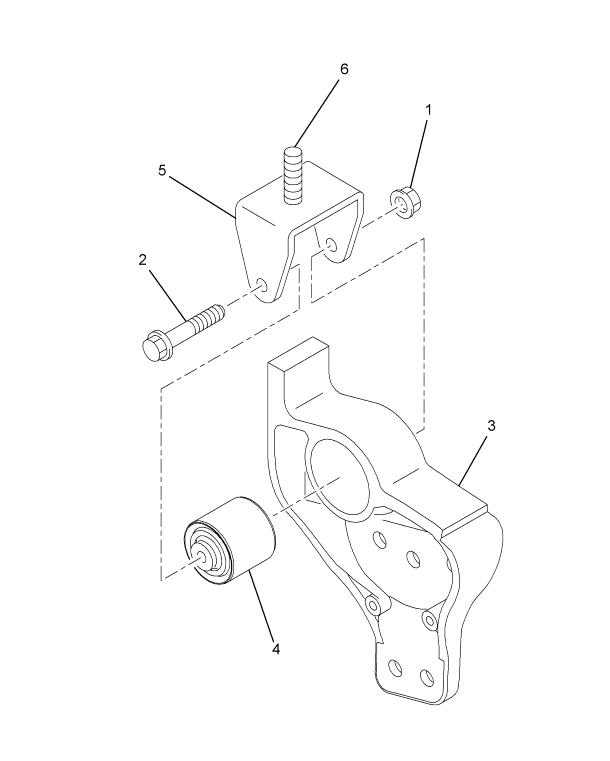 6
1
5
2
3
4