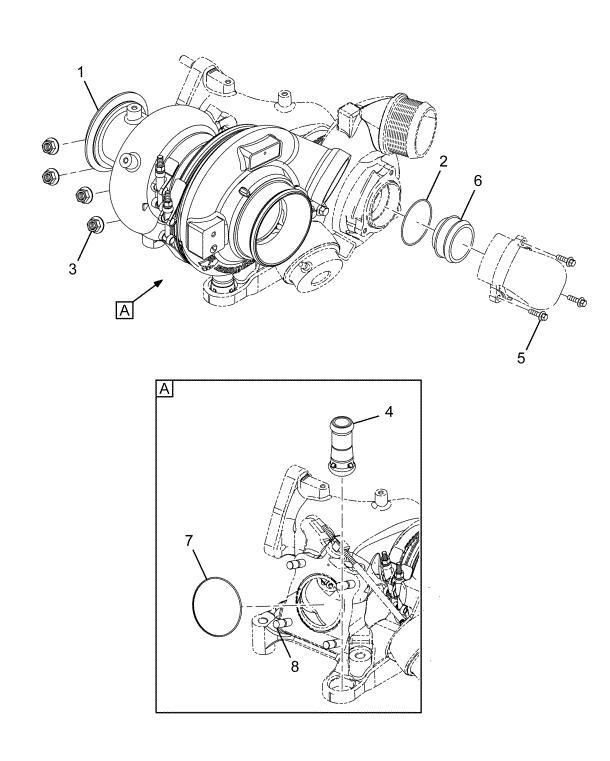 1
2
6
3
A
5
A
4
7
8