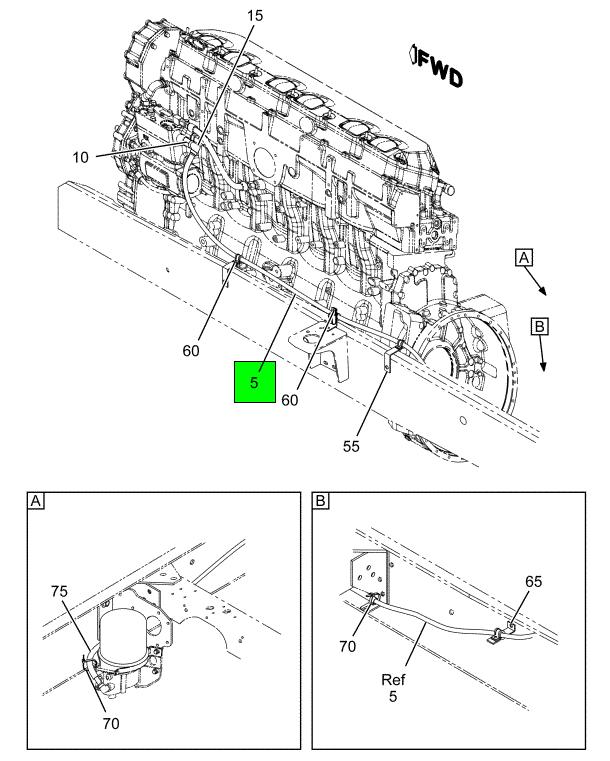 15
FWD
10
A
B
60
5
60
55

A
75
70

B
65
70
Ref
5