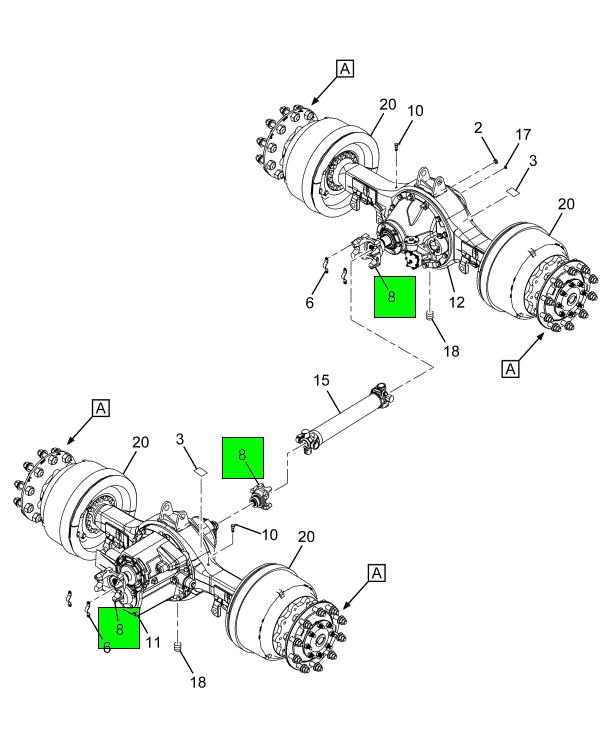 A
20
10
2
17
3
20
6
8
12
18
A
15
A
20
3
8
10
20
A
8
6
11
18