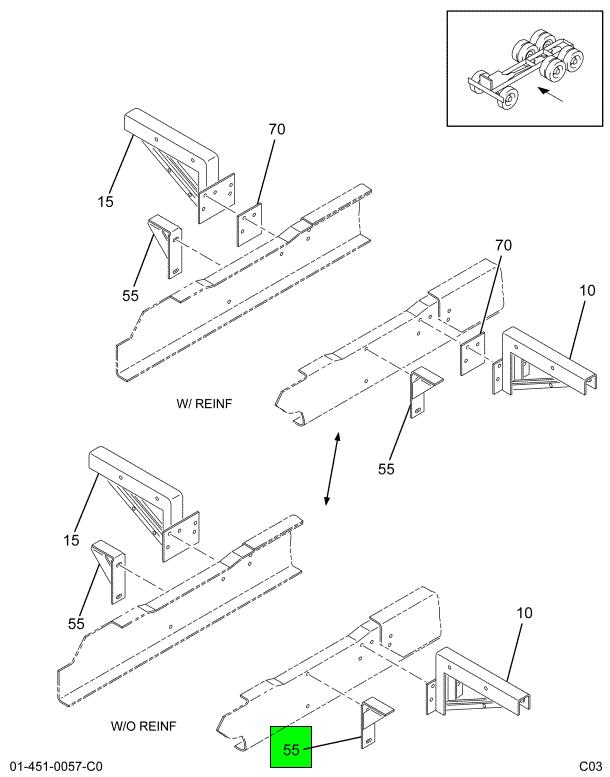 70
15
55
70
10
W/ REINF
55
15
55
10
W/O REINF
55
01-451-0057-C0
C03