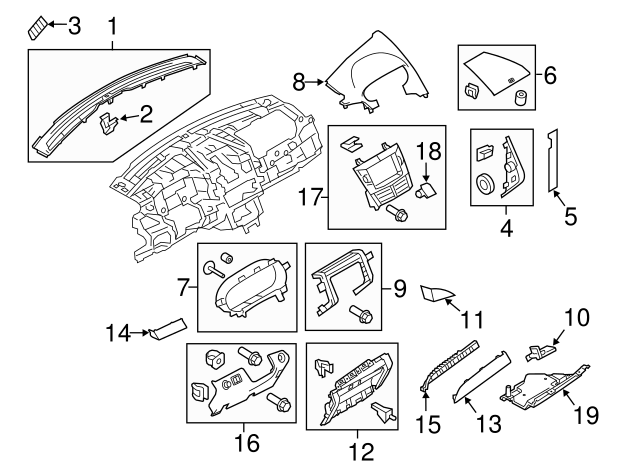 3
1
2
8
6
18
17
4
5
7
9
11
10
14
16
12
15
13
19