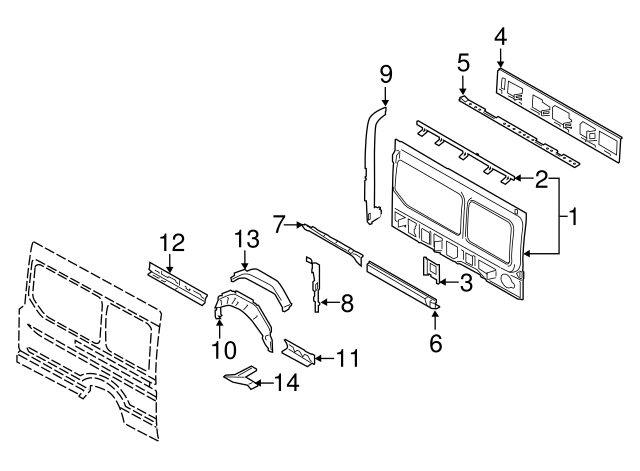 4
5
9
2
1
7
12
13
3
8
6
10
11
14