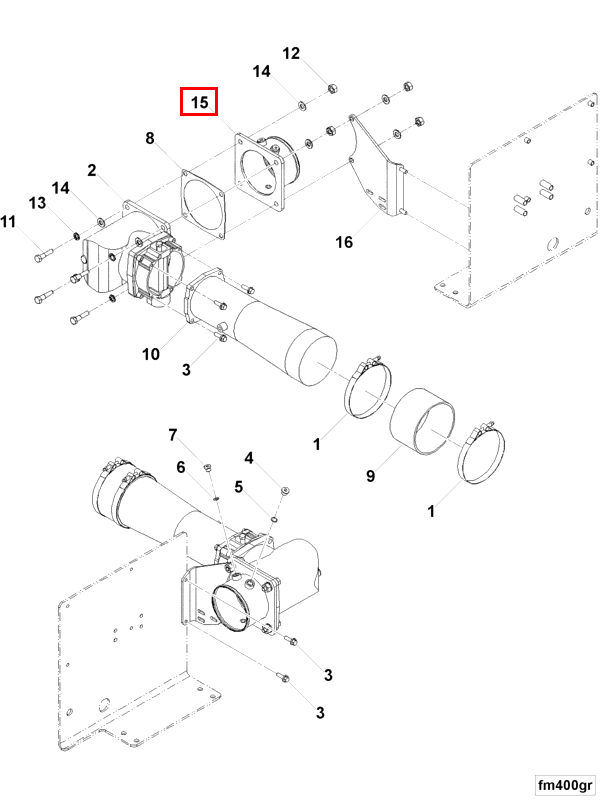 12
14
15
8
2
14
13
11
16
10
3
1
9
1
7
6
4
5
3
3
fm400gr