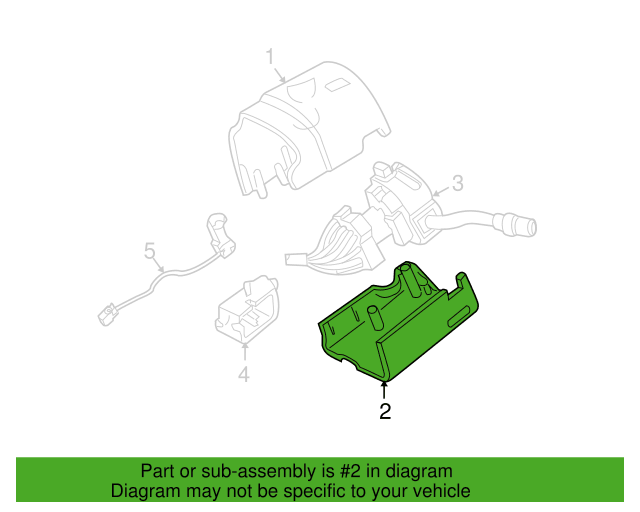 1
3
5
4
2
Part or sub-assembly is #2 in diagram
Diagram may not be specific to your vehicle