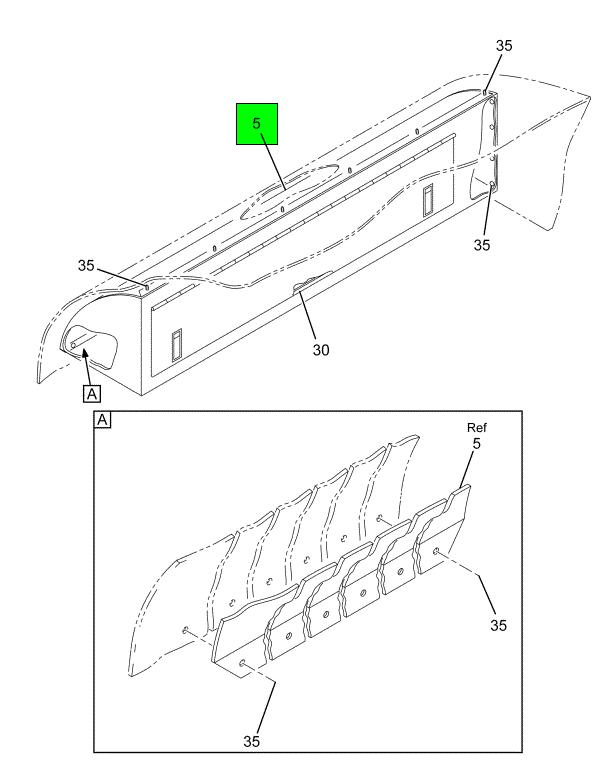 35
5
35
35
30
A
A
Ref
5
35
35