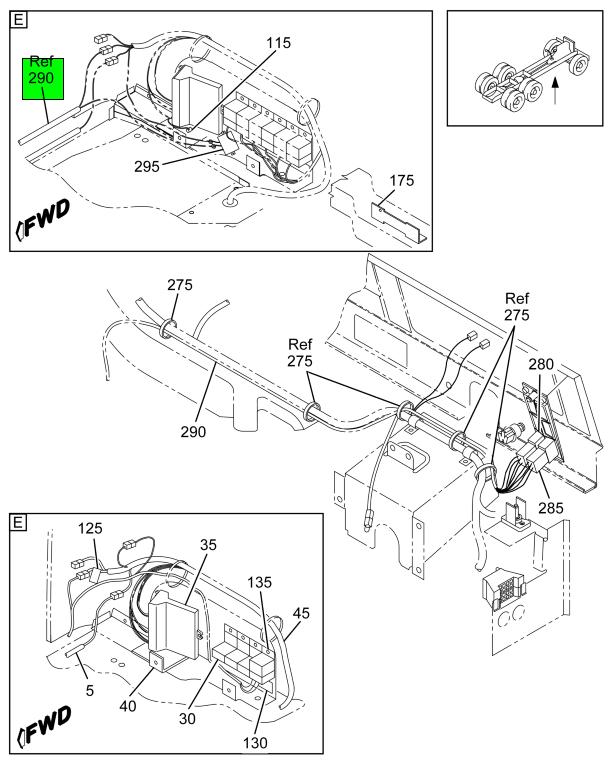 E
Ref
290
115
295
175
FWD

275
Ref
275
Ref
275
280
290
285

E
125
35
135
45
5
40
30
130
FWD