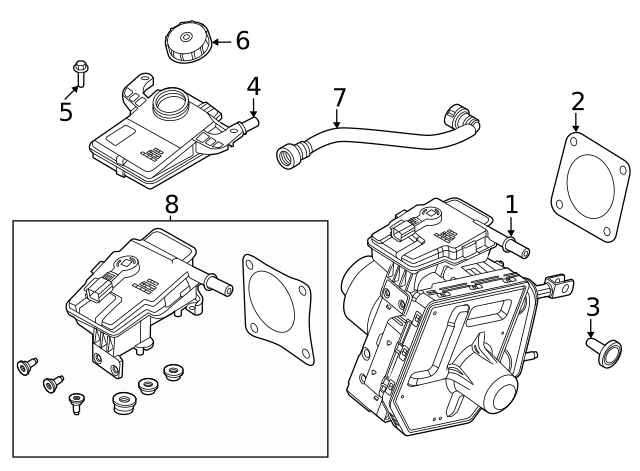 6
5
4
7
2
8
1
3