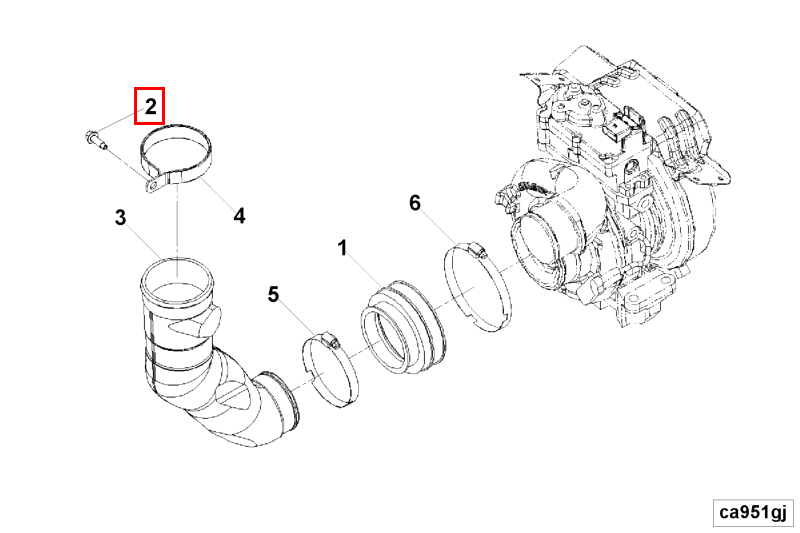 2

3

4

6

1

5

ca951gj