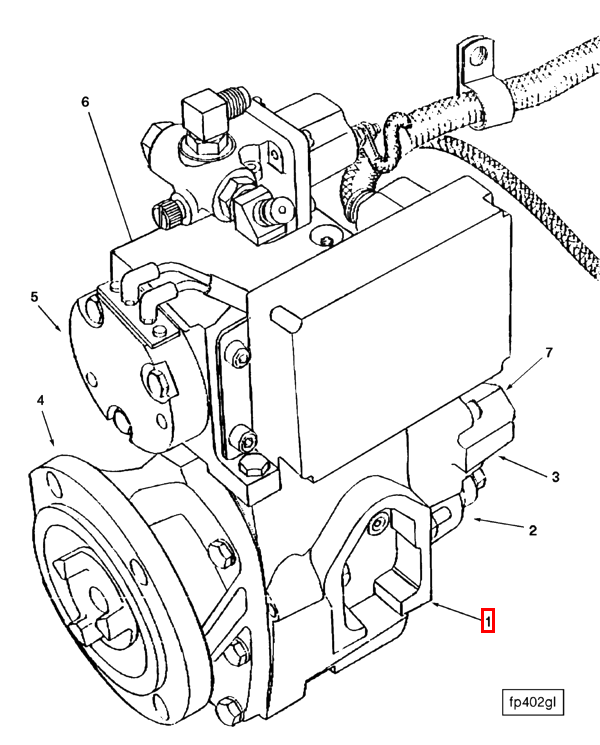 6
5
4
7
3
2
1
fp402gl