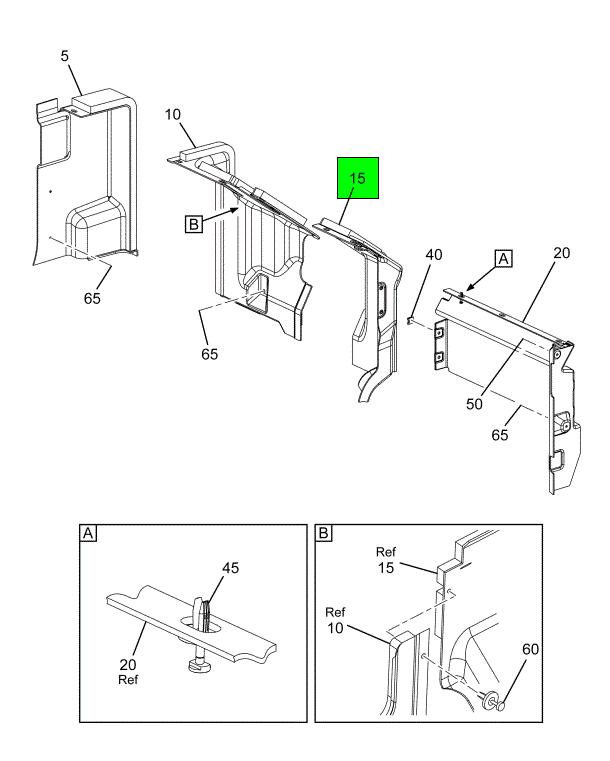 5

10

15

B

40

A

20

65

65

50

65

A

45

20
Ref

B

Ref
15

Ref
10

60