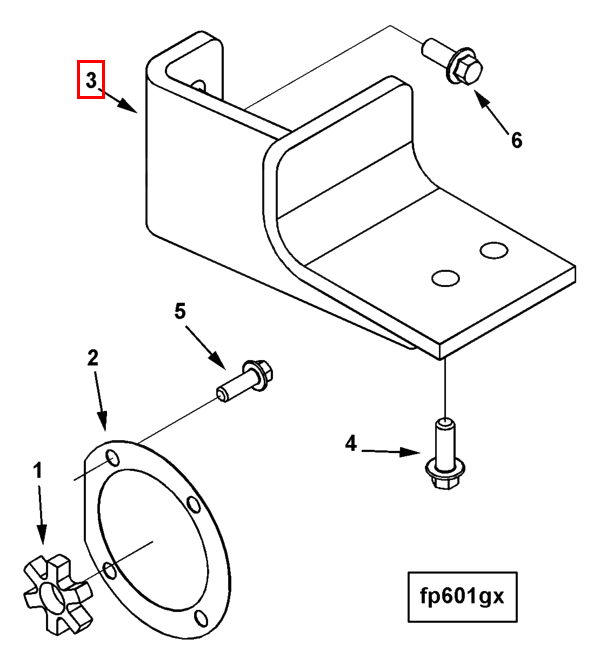 3
6
5
2
4
1
fp601gx