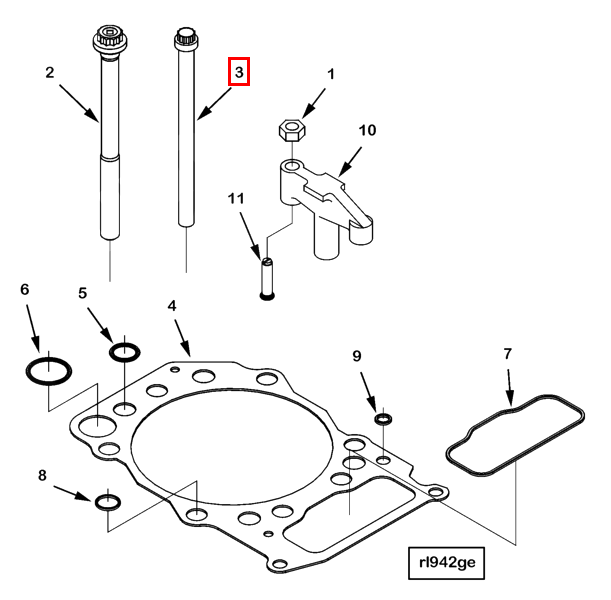 2
3
1
10
11
6
5
4
9
7
8
rl942ge