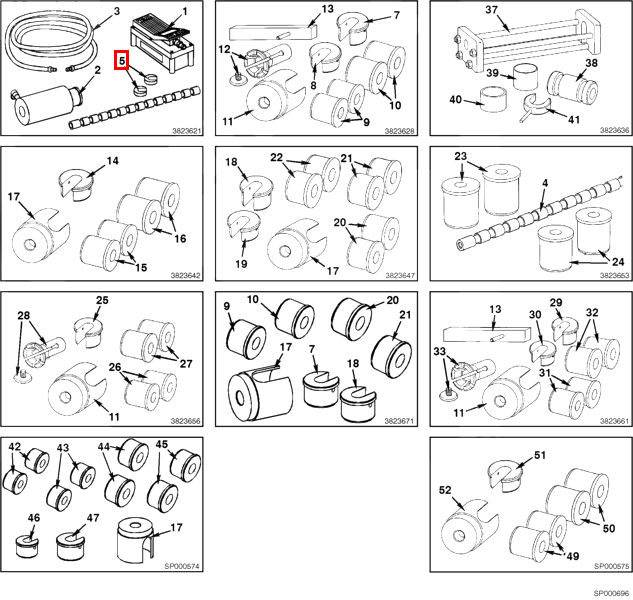 3
1
5
2
3823621

13
7
12
8
10
11
9
3823628

37
38
39
40
41
3823636

14
17
16
15
3823642

18
22
21
20
19
17
3823647

23
4
24
3823653

25
28
27
26
11
3823656

9
10
20
21
17
7
18
3823671

13
29
30
32
33
31
11
3823661

42
43
44
45
46
47
17
SP000574

51
52
50
49
SP000575

SP000696