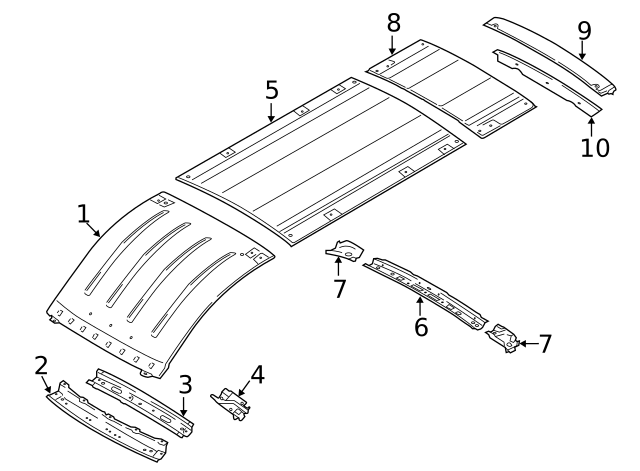 8
9
5
10
1
7
6
7
2
3
4