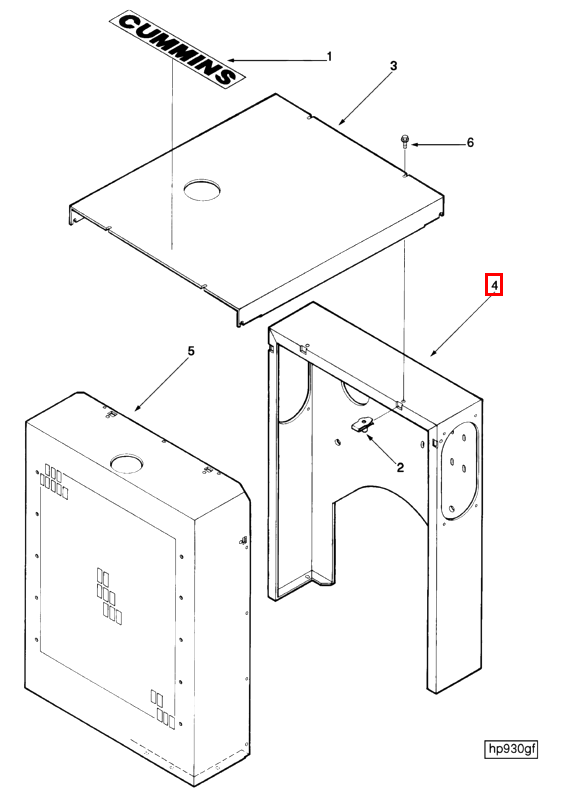 CUMMINS
1
3
6
4
5
2
hp930gf