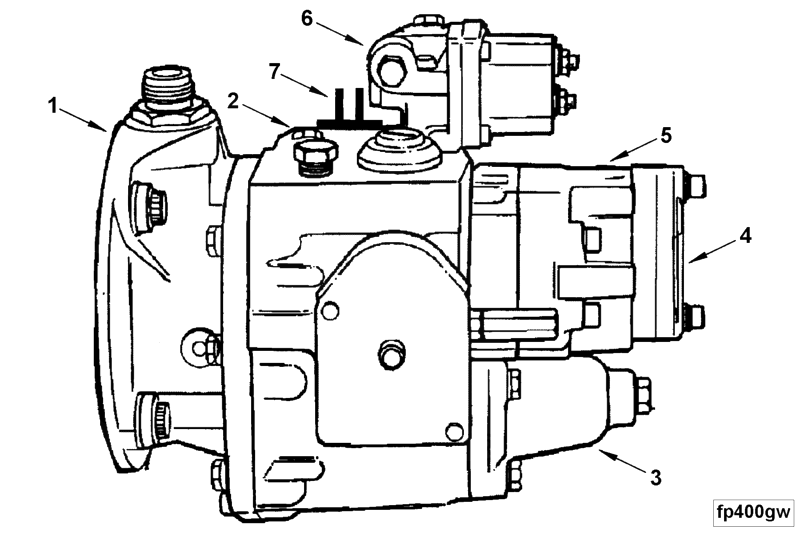 6
7
1
2
5
4
3
fp400gw