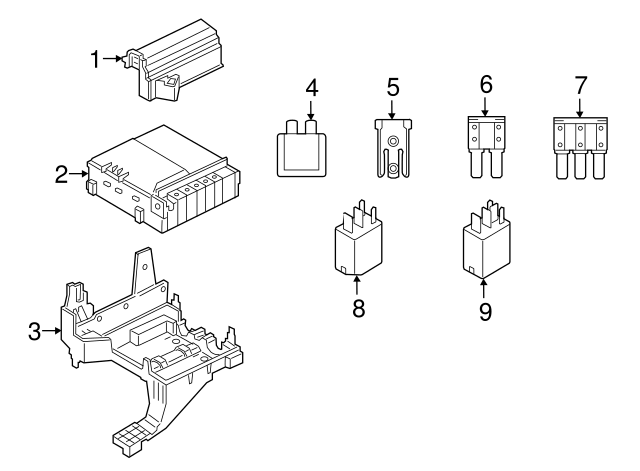 1
2
3
4
5
6
7
8
9