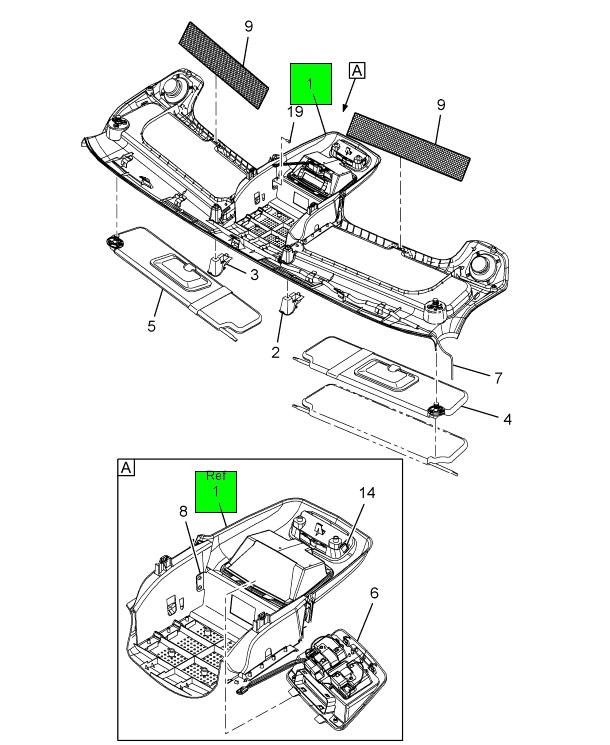 9
1
A
19
9
3
5
2
7
4
A
Ref
1
8
14
6