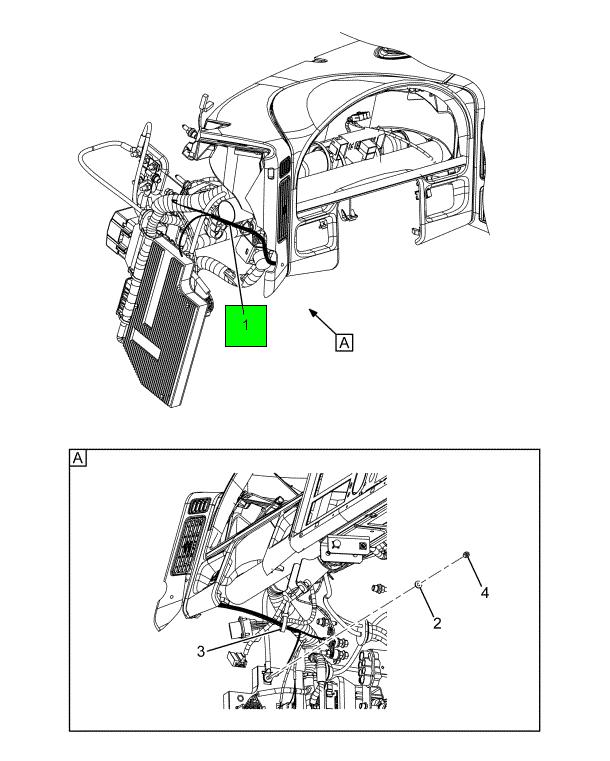 1
A
A
4
2
3