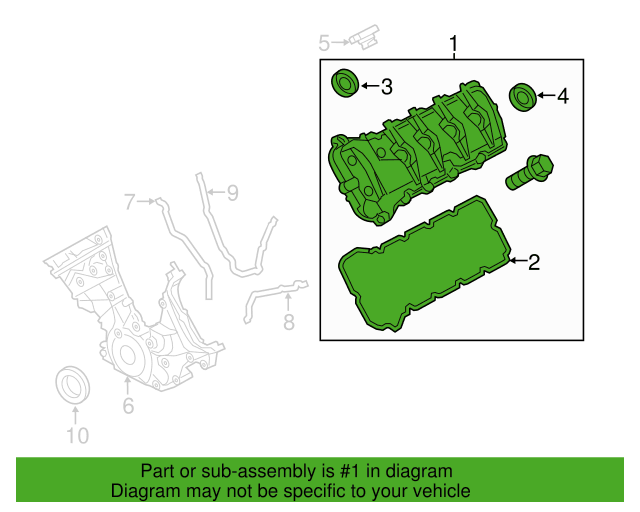 5
1
3
4
7
9
2
8
6
10
Part or sub-assembly is #1 in diagram
Diagram may not be specific to your vehicle