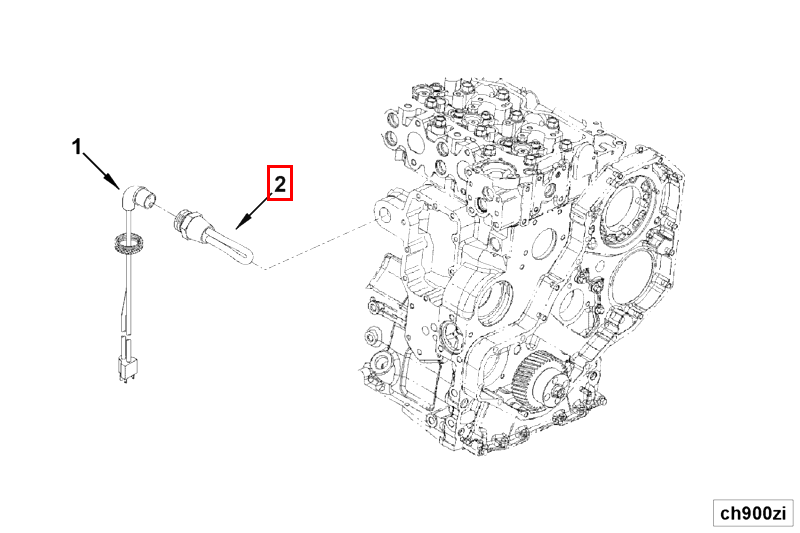 1

2

ch900zi