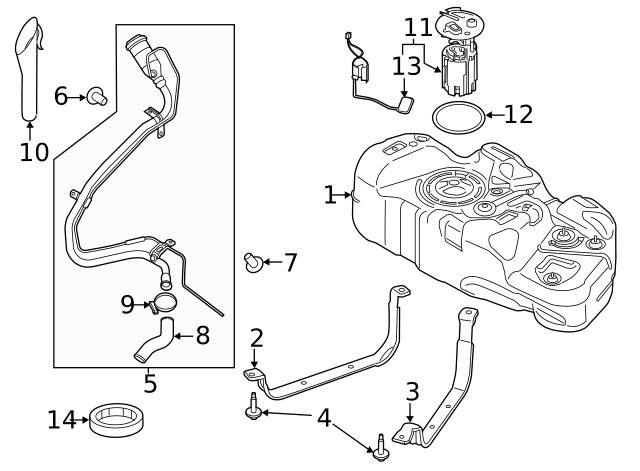 10
6
11
13
12
1
7
9
8
5
2
3
4
14