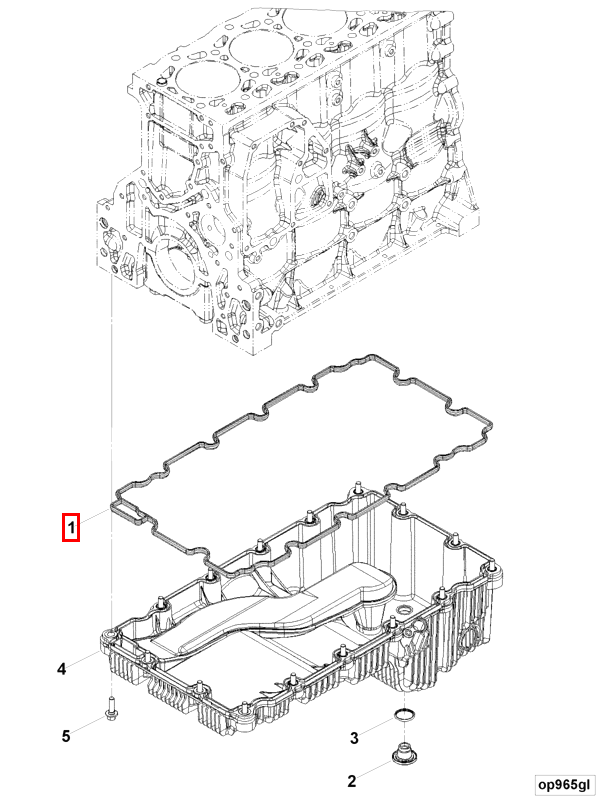 1
4
5
3
2
op965gl