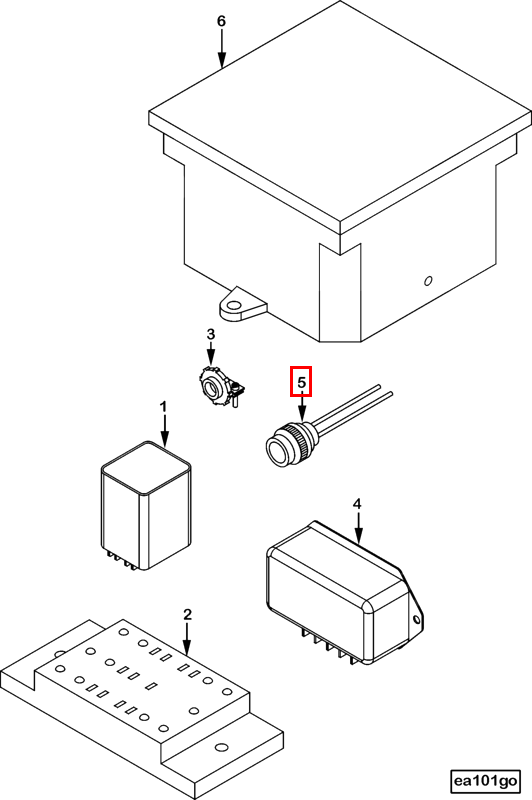 6
3
5
1
4
2
ea101go