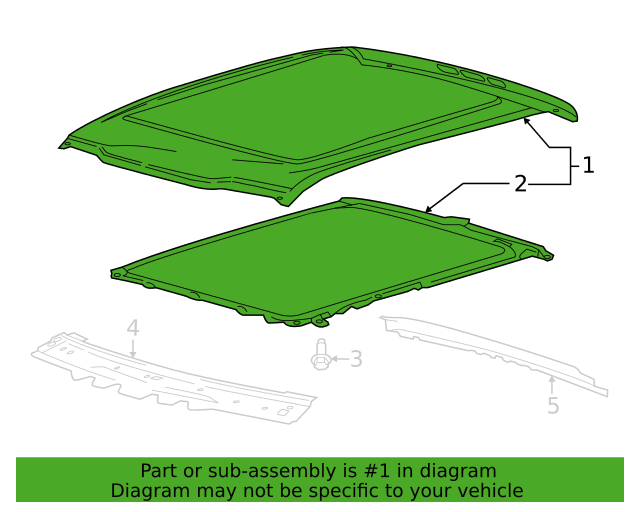 1
2
4
3
5
Part or sub-assembly is #1 in diagram
Diagram may not be specific to your vehicle