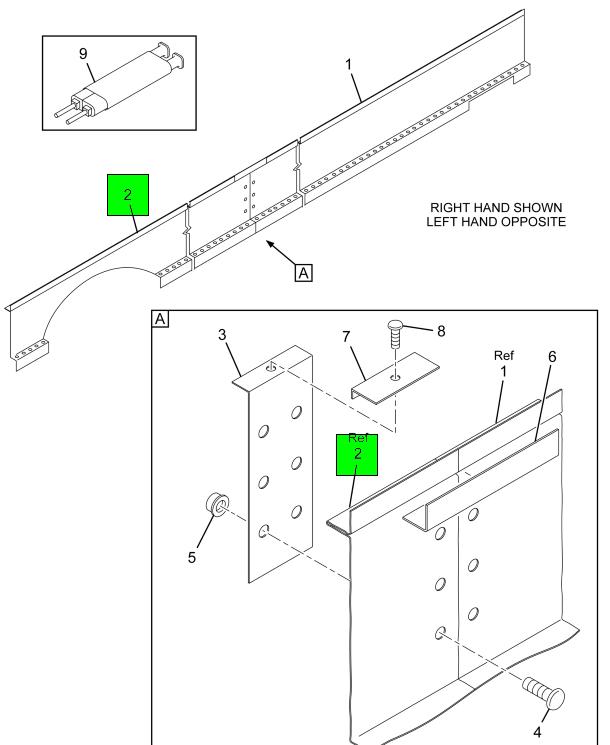 9

1

2

RIGHT HAND SHOWN
LEFT HAND OPPOSITE

A

A

3

7

8

Ref
1

6

Ref
2

5

4