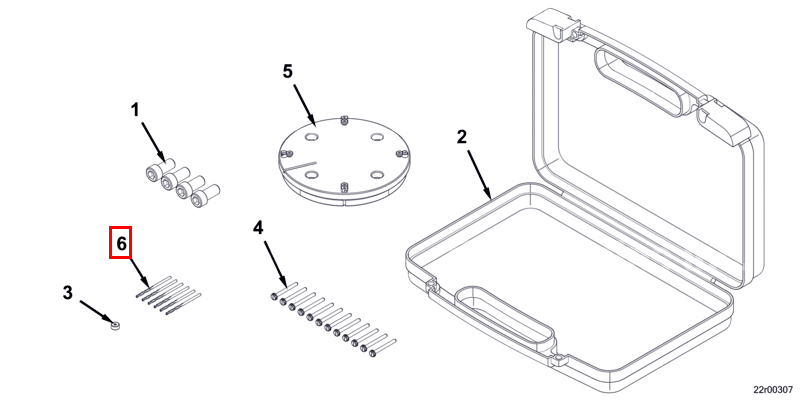 5

1

2

6

4

3

22r00307