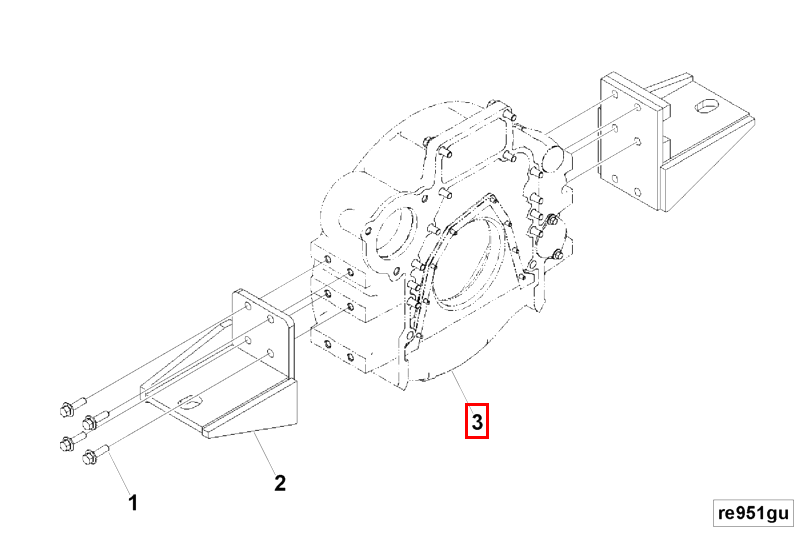 3
2
1
re951gu