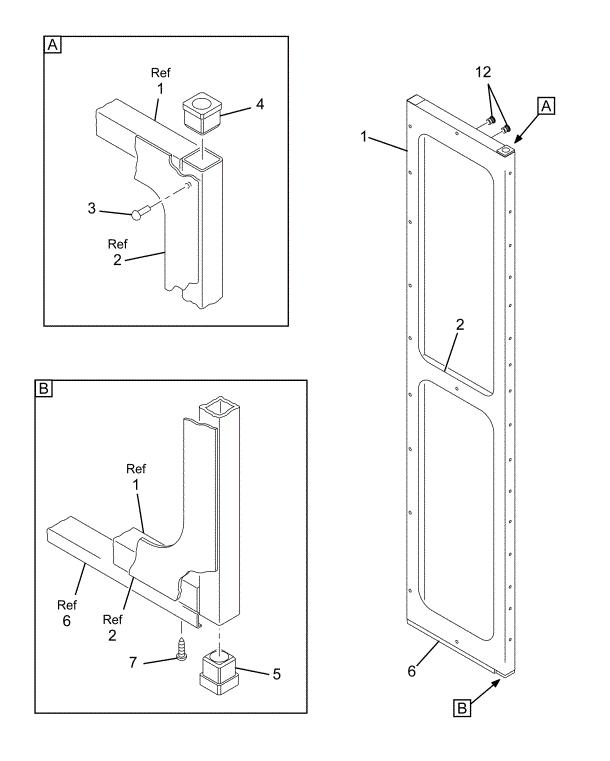 A

Ref
1

4

3

Ref
2

B

Ref
1

Ref
6

Ref
2

7

5

12

A

1

2

6

B