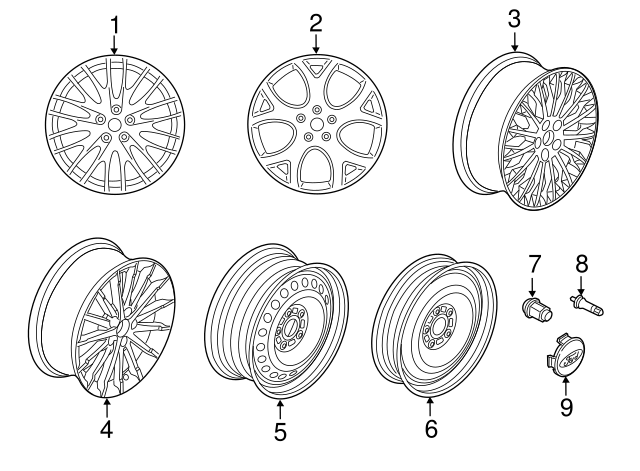 1
2
3
4
5
6
7
8
9