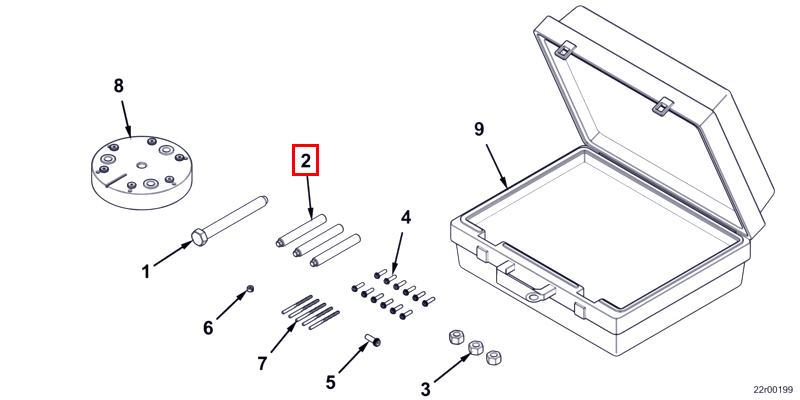 8
2
9
4
1
6
7
5
3
22r00199