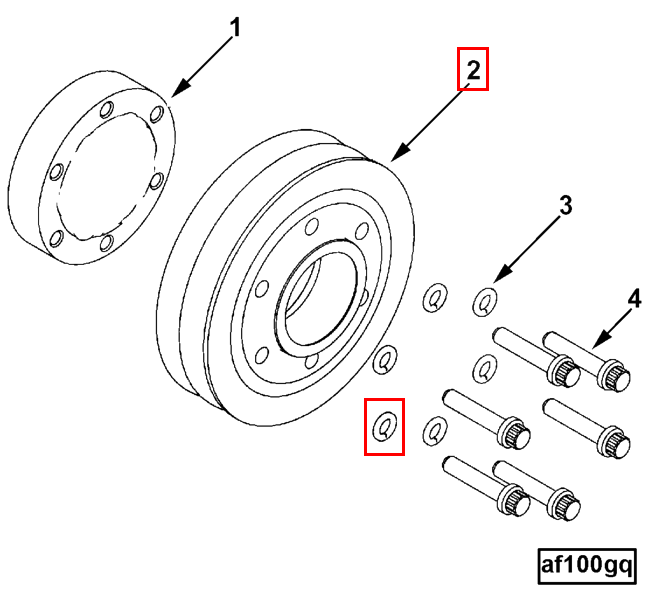 1
2
3
4
af100gq