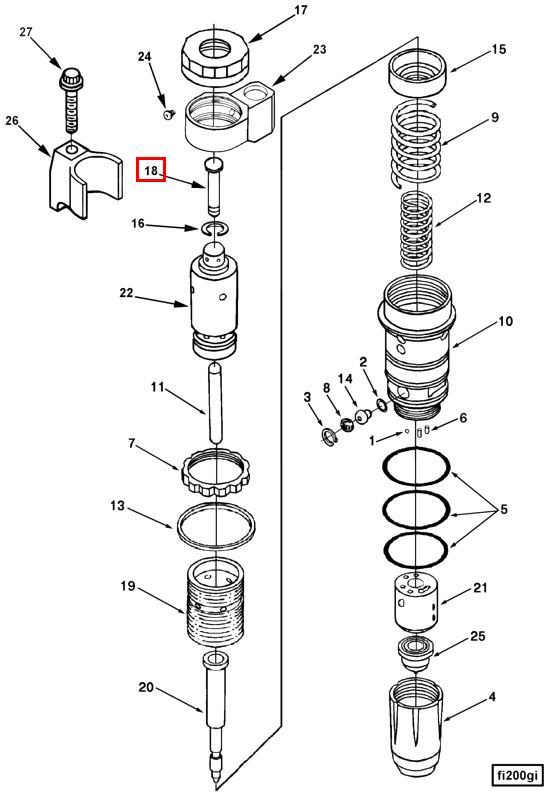 27
26
24
17
23
18
16
22
11
7
13
19
20
15
9
12
10
2
14
8
3
1
6
5
21
25
4
fi200gi