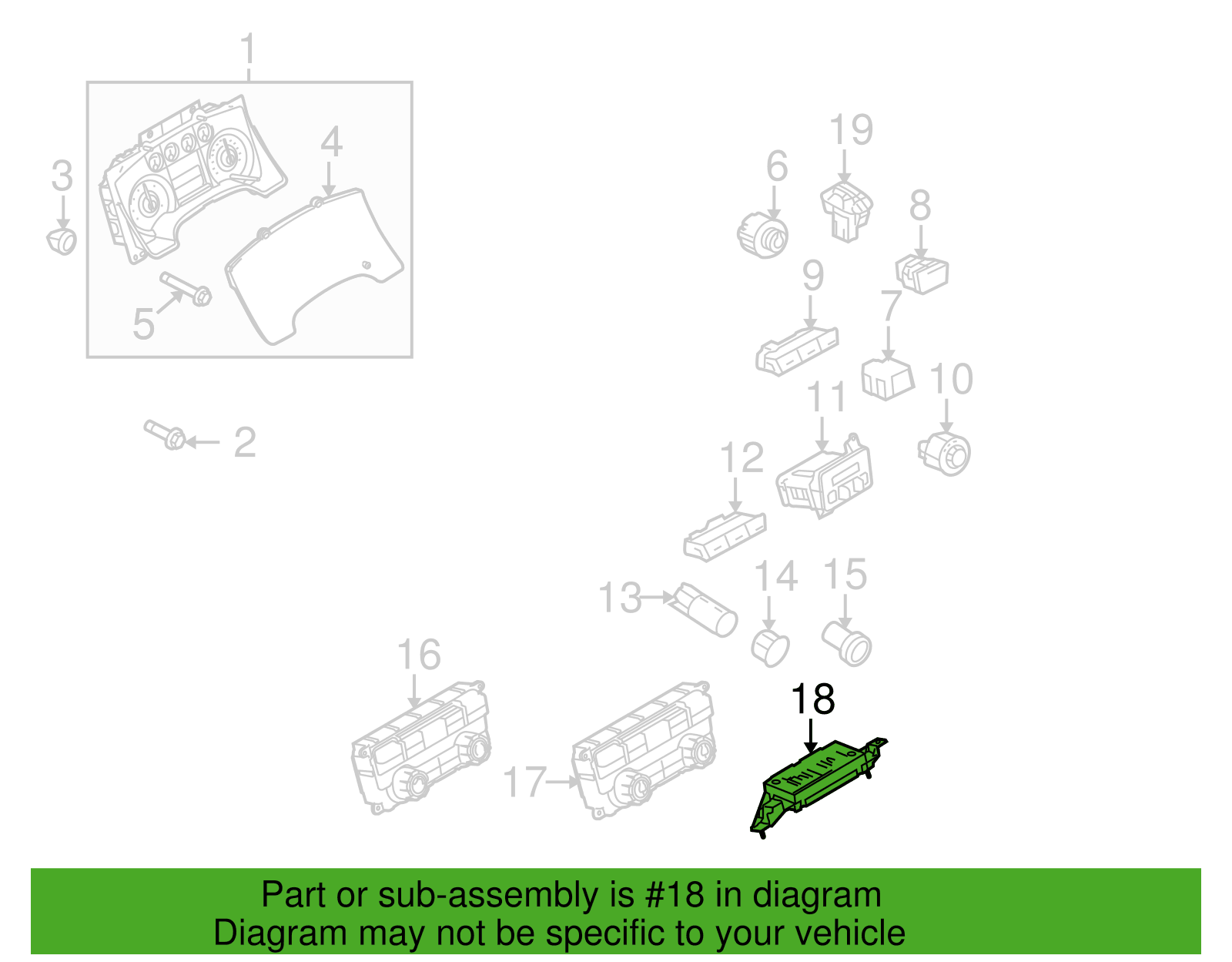 1
3
4
5
2
19
6
8
9
7
10
11
12
13
14
15
16
17
18

Part or sub-assembly is #18 in diagram
Diagram may not be specific to your vehicle