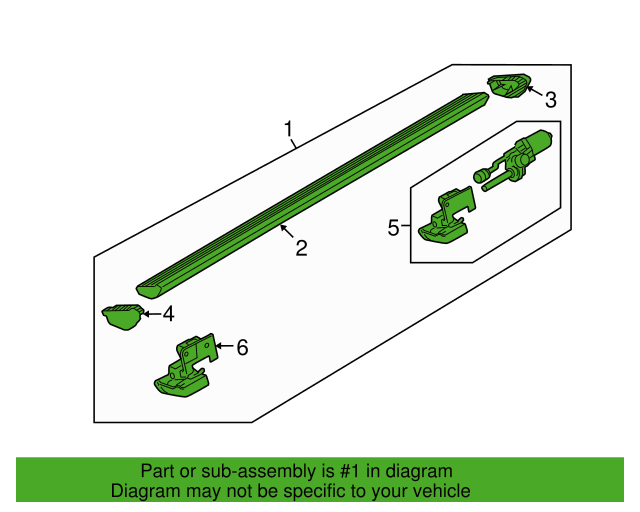 1
3
2
5
4
6

Part or sub-assembly is #1 in diagram
Diagram may not be specific to your vehicle