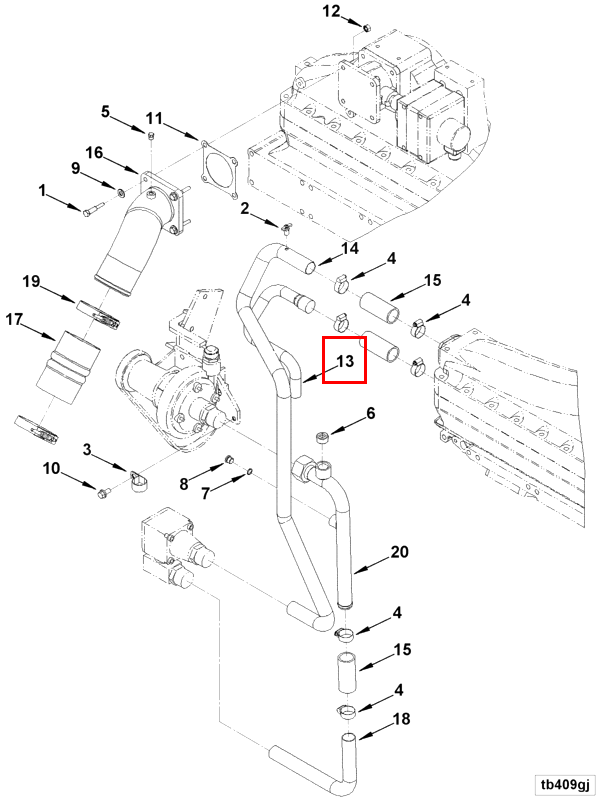 12
5
11
16
9
1
2
14
4
15
4
19
17
13
6
3
10
8
7
20
4
15
4
18
tb409gj