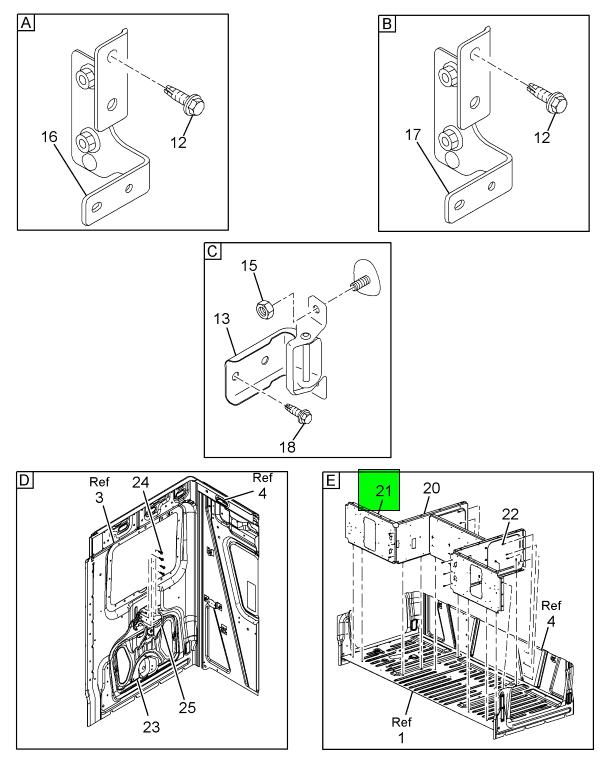 A
16
12

B
17
12

C
15
13
18

D
Ref
3
24
Ref
4
23
25

E
21
20
22
Ref
4
Ref
1