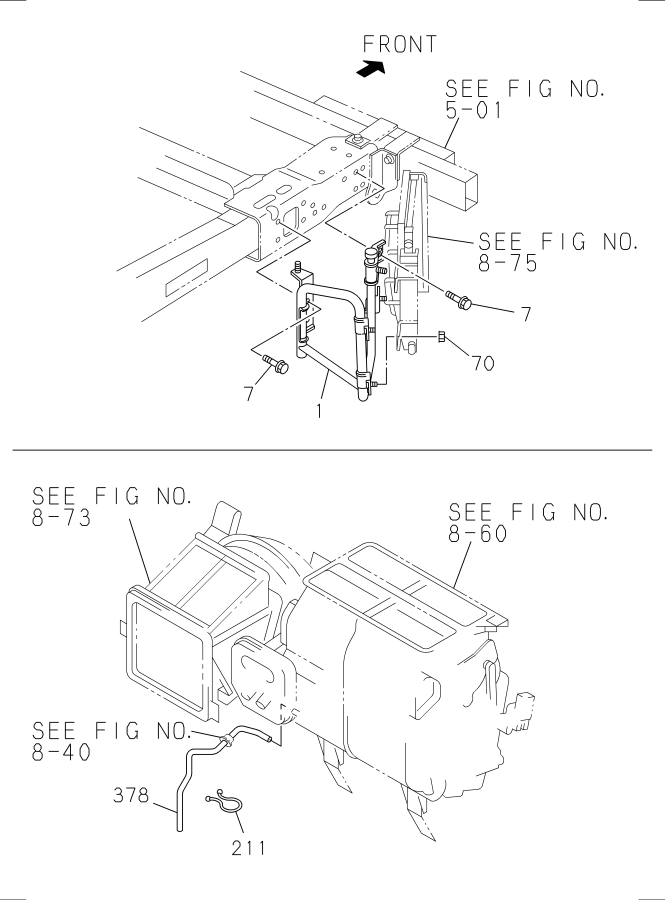 FRONT

SEE FIG NO.
5-01

SEE FIG NO.
8-75

7

70

7

1

SEE FIG NO.
8-73

SEE FIG NO.
8-60

SEE FIG NO.
8-40

378

211