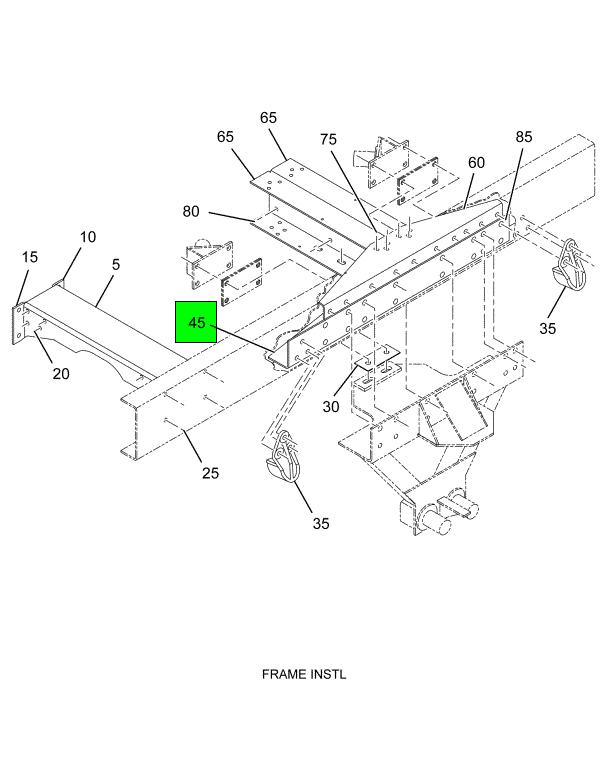 65
65
75
85
60
80
10
15
5
45
35
20
30
25
35
FRAME INSTL